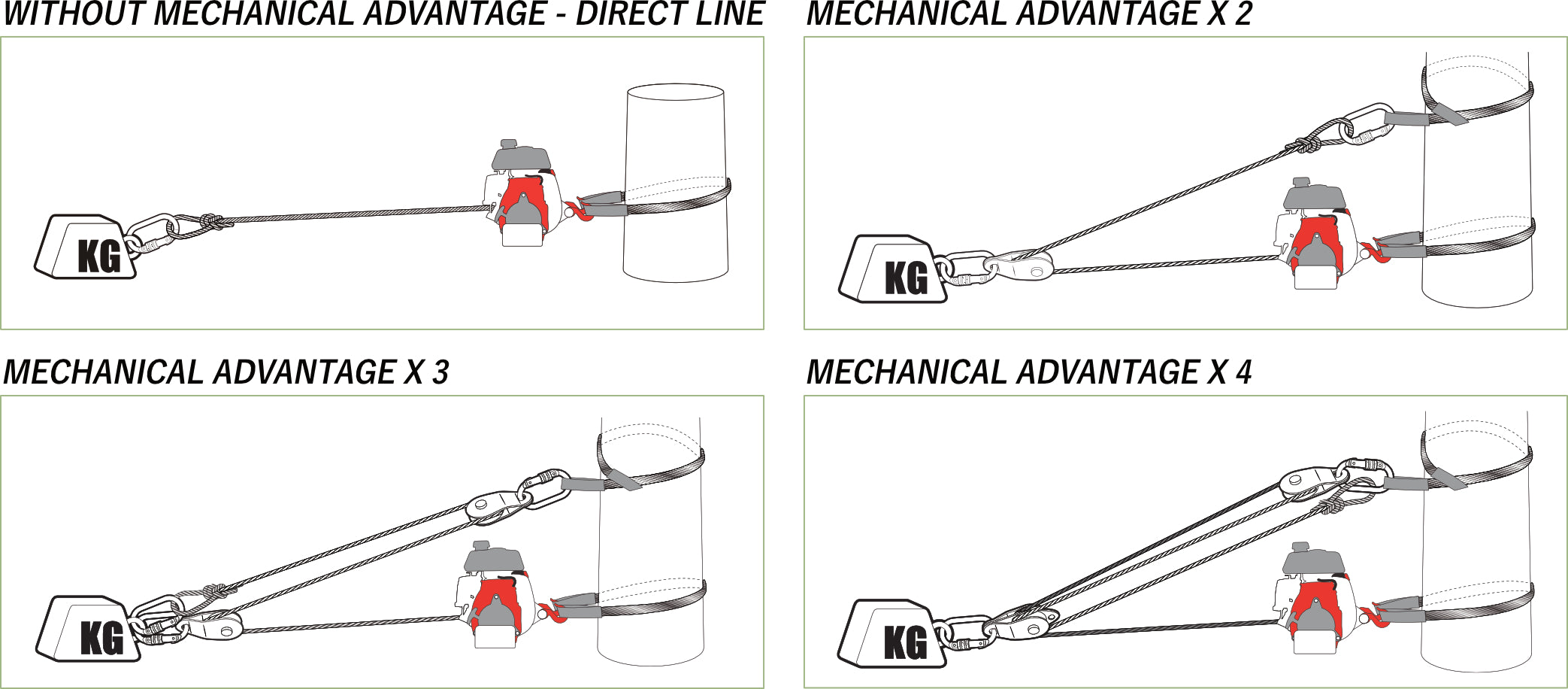 WITHOUT MECHANICAL ADVANTAGE - DIRECT LINE

KG

MECHANICAL ADVANTAGE X 2

KG

MECHANICAL ADVANTAGE X 3

KG

MECHANICAL ADVANTAGE X 4

KG