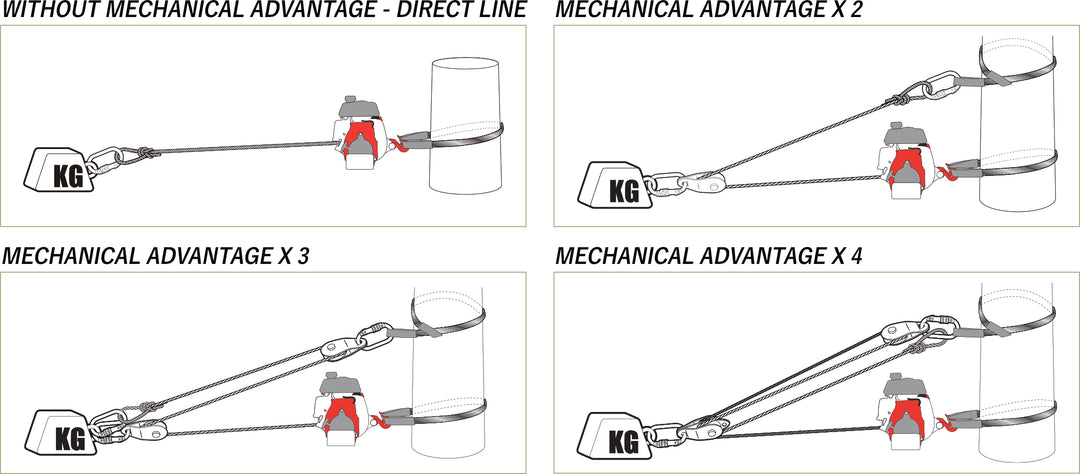 WITHOUT MECHANICAL ADVANTAGE - DIRECT LINE

KG

MECHANICAL ADVANTAGE X 2

KG

MECHANICAL ADVANTAGE X 3

KG

MECHANICAL ADVANTAGE X 4

KG